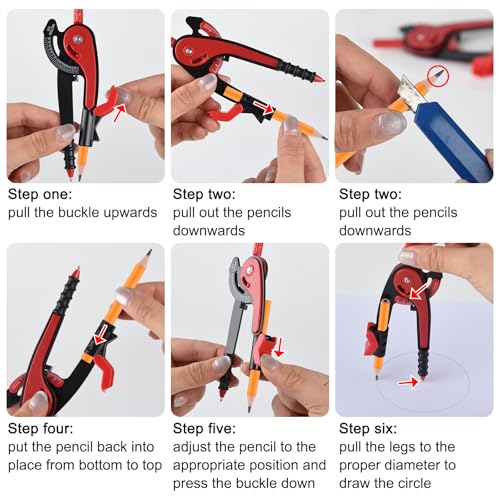 Step one:
pull the buckle upwards

Step two:
pull out the pencils downwards

Step two:
pull out the pencils downwards

Step four:
put the pencil back into place from bottom to top

Step five:
adjust the pencil to the appropriate position and press the buckle down

Step six:
pull the legs to the proper diameter to draw the circle