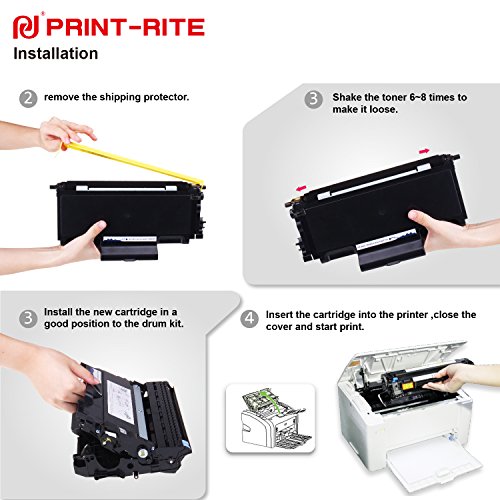 PRINT-RITE
Installation

2 remove the shipping protector.

3 Shake the toner 6~8 times to make it loose.

3 Install the new cartridge in a good position to the drum kit.

4 Insert the cartridge into the printer ,close the cover and start print.