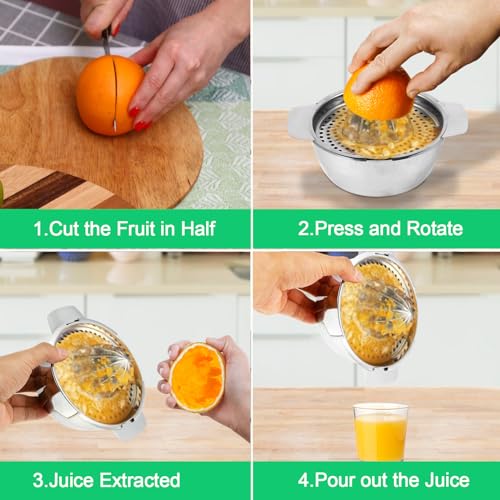 1.Cut the Fruit in Half

2.Press and Rotate

3.Juice Extracted

4.Pour out the Juice