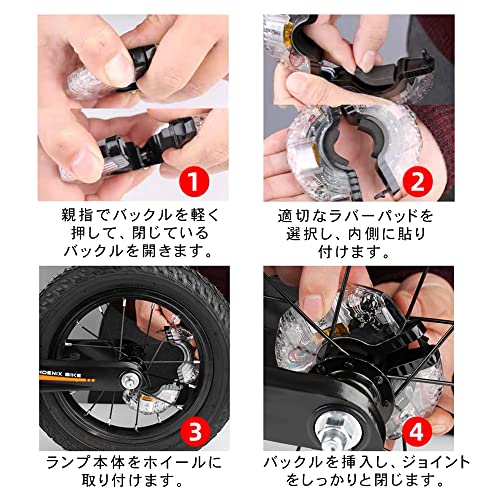 1

親指でバックルを軽く押して、閉じているバックルを開きます。

2

適切なラバーパッドを選択し、内側に貼り付けます。

HOENIX BIKE

3

ランプ本体をホイールに取り付けます。

4

バックルを挿入し、ジョイントをしっかりと閉じます。