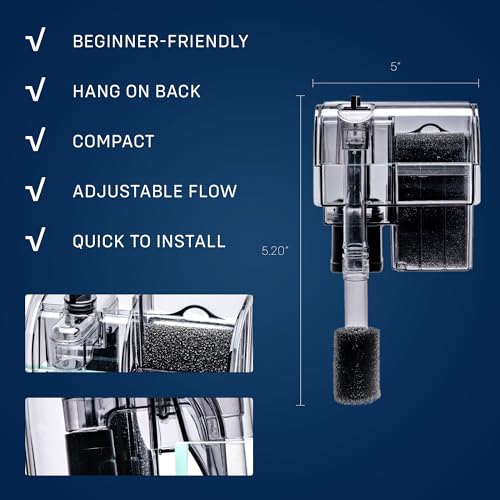 √ BEGINNER-FRIENDLY

√ HANG ON BACK

√ COMPACT

√ ADJUSTABLE FLOW

√ QUICK TO INSTALL

5"

5.20"