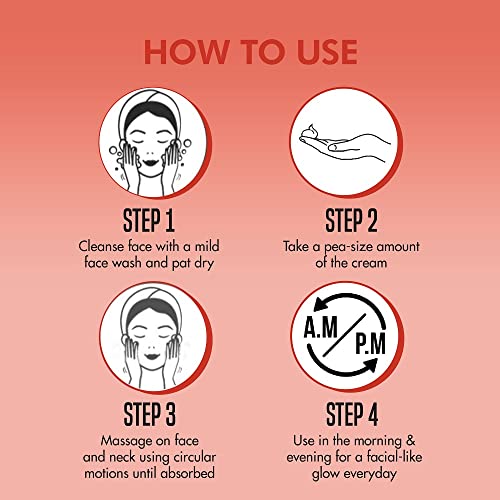 HOW TO USE

STEP 1
Cleanse face with a mild face wash and pat dry

STEP 2
Take a pea-size amount of the cream

STEP 3
Massage on face and neck using circular motions until absorbed

A.M / P.M

STEP 4
Use in the morning & evening for a facial-like glow everyday