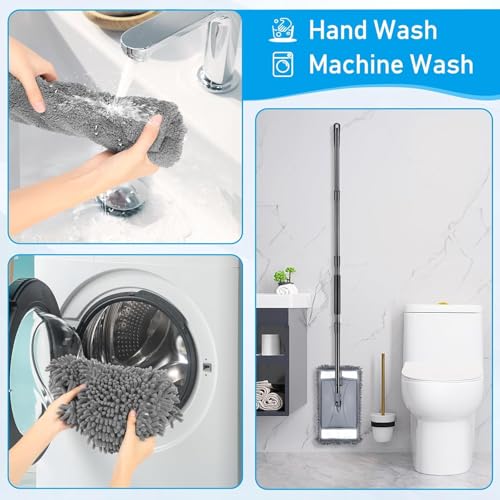 Hand Wash
Machine Wash