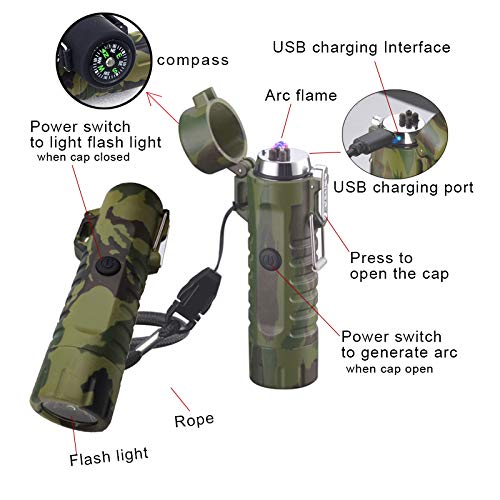 compass

USB charging Interface

Arc flame

Power switch to light flash light when cap closed

USB charging port

Press to open the cap

Power switch to generate arc when cap open

Rope

Flash light