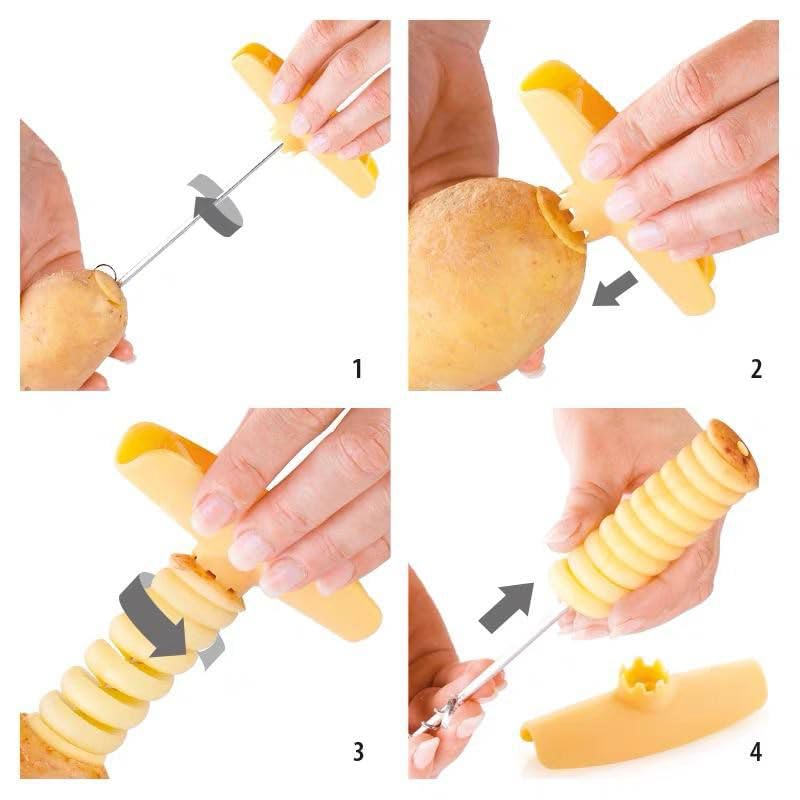 1

2

3

4