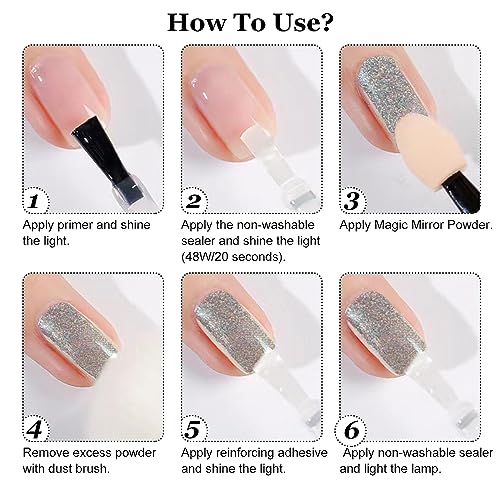 How To Use?

1
Apply primer and shine the light.

2
Apply the non-washable sealer and shine the light (48W/20 seconds).

3
Apply Magic Mirror Powder.

4
Remove excess powder with dust brush.

5
Apply reinforcing adhesive and shine the light.

6
Apply non-washable sealer and light the lamp.