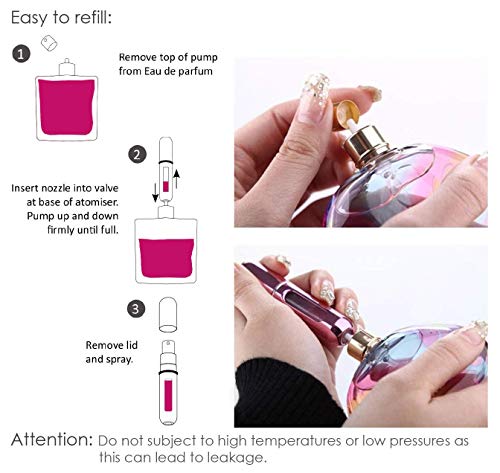 Easy to refill:

1

Remove top of pump from Eau de parfum

2

Insert nozzle into valve at base of atomiser. Pump up and down firmly until full.

3

Remove lid and spray.

Attention: Do not subject to high temperatures or low pressures as this can lead to leakage.