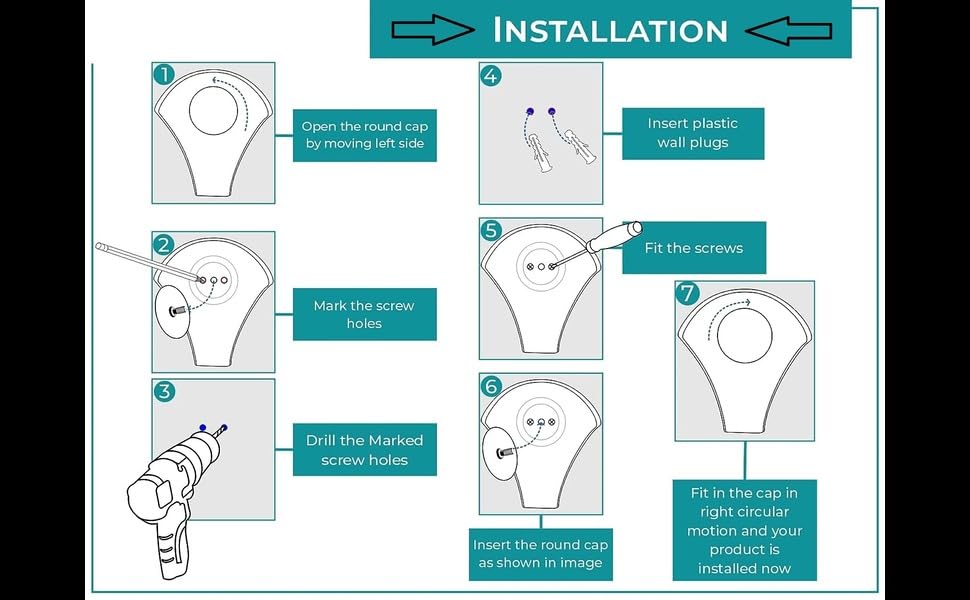 INSTALLATION

1
Open the round cap by moving left side

2
Mark the screw holes

3
Drill the Marked screw holes

4
Insert plastic wall plugs

5
Fit the screws

6
Insert the round cap as shown in image

7
Fit in the cap in right circular motion and your product is installed now