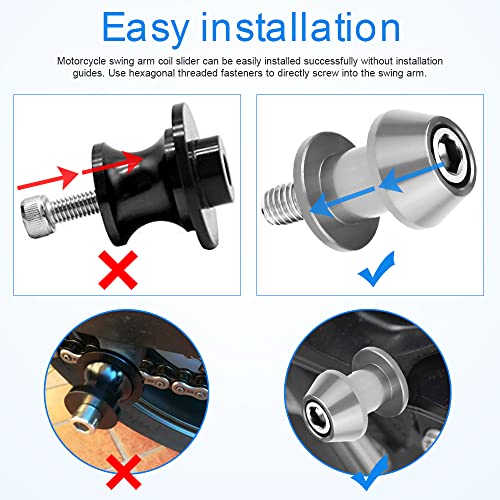 Easy installation

Motorcycle swing arm coil slider can be easily installed successfully without installation guides. Use hexagonal threaded fasteners to directly screw into the swing arm.