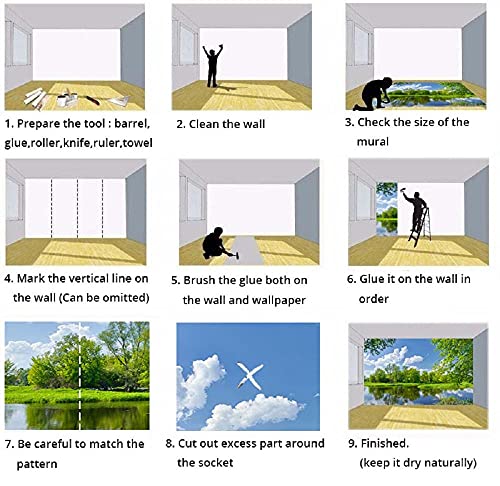 1. Prepare the tool : barrel, glue,roller,knife,ruler,towel

2. Clean the wall

3. Check the size of the mural

4. Mark the vertical line on the wall (Can be omitted)

5. Brush the glue both on the wall and wallpaper

6. Glue it on the wall in order

7. Be careful to match the pattern

8. Cut out excess part around the socket

9. Finished. (keep it dry naturally)