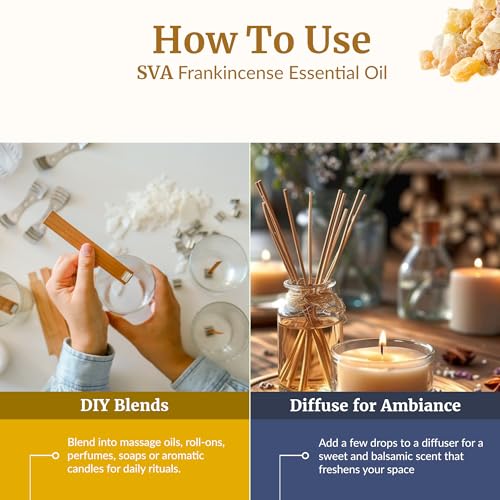 How To Use
SVA Frankincense Essential Oil

DIY Blends

Blend into massage oils, roll-ons, perfumes, soaps or aromatic candles for daily rituals.

Diffuse for Ambiance

Add a few drops to a diffuser for a sweet and balsamic scent that freshens your space