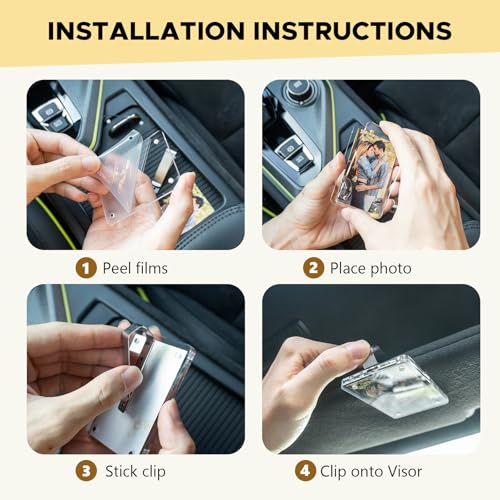 INSTALLATION INSTRUCTIONS

1 Peel films

2 Place photo

3 Stick clip

4 Clip onto Visor