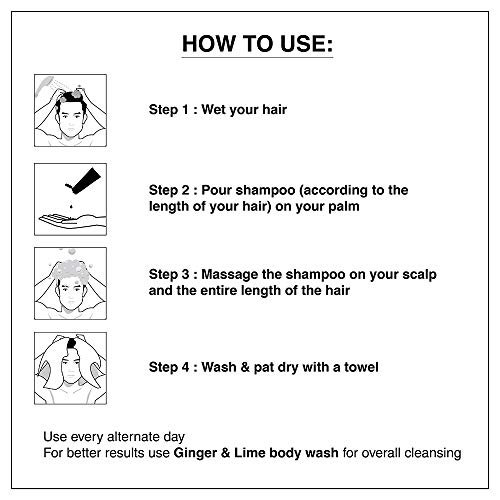 HOW TO USE:

Step 1 : Wet your hair

Step 2 : Pour shampoo (according to the length of your hair) on your palm

Step 3 : Massage the shampoo on your scalp and the entire length of the hair

Step 4 : Wash & pat dry with a towel

Use every alternate day
For better results use Ginger & Lime body wash for overall cleansing