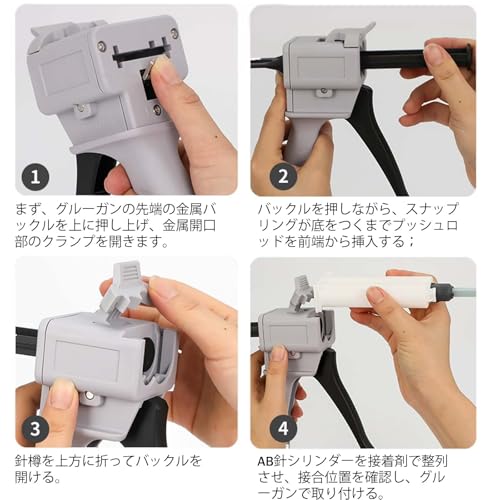 1

まず、グルーガンの先端の金属バックルを上に押し上げ、金属開口部のクランプを開きます。

2

バックルを押しながら、スナップリングが底をつくまでプッシュロッドを前端から挿入する；

3

針樽を上方に折ってバックルを開ける。

4

AB針シリンダーを接着剤で整列させ、接合位置を確認し、グルーガンで取り付ける。