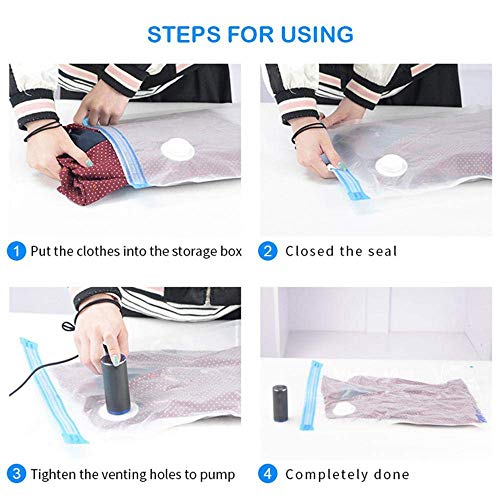 STEPS FOR USING

1 Put the clothes into the storage box

2 Closed the seal

3 Tighten the venting holes to pump

4 Completely done