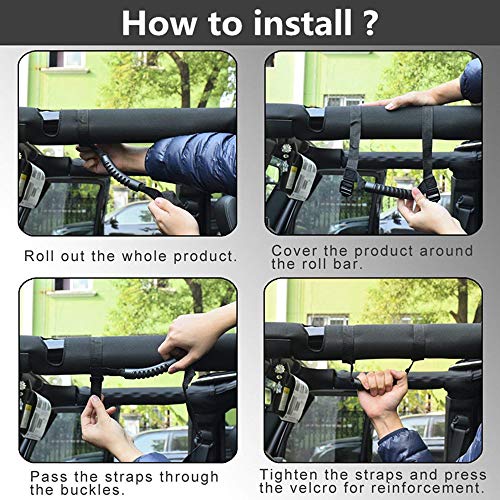 How to install ?

Roll out the whole product.

Cover the product around the roll bar.

Pass the straps through the buckles.

Tighten the straps and press the velcro for reinforcement.