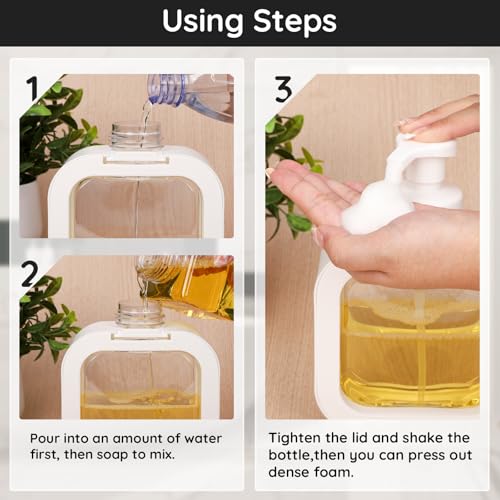 Using Steps

1

2

Pour into an amount of water first, then soap to mix.

3

Tighten the lid and shake the bottle,then you can press out dense foam.