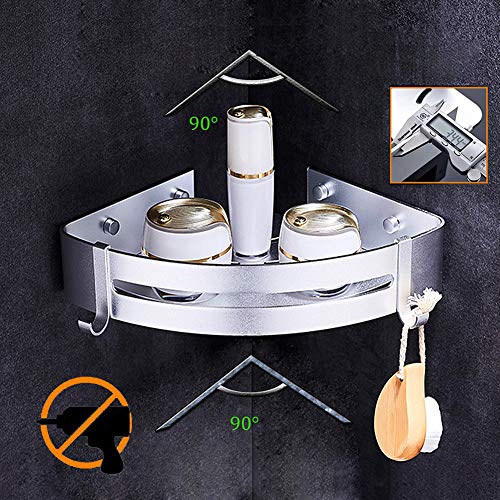 90°

7.44

90°