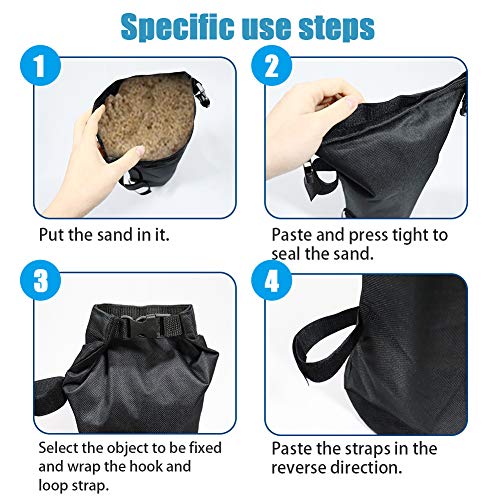 Specific use steps

1

Put the sand in it.

2

Paste and press tight to seal the sand.

3

Select the object to be fixed and wrap the hook and loop strap.

4

Paste the straps in the reverse direction.