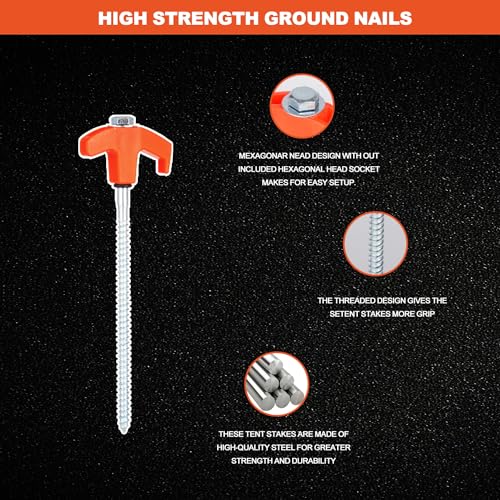 HIGH STRENGTH GROUND NAILS

MEXAGONAR NEAD DESIGN WITH OUT INCLUDED HEXAGONAL HEAD SOCKET MAKES FOR EASY SETUP.

THE THREADED DESIGN GIVES THE SETENT STAKES MORE GRIP

THESE TENT STAKES ARE MADE OF HIGH-QUALITY STEEL FOR GREATER STRENGTH AND DURABILITY