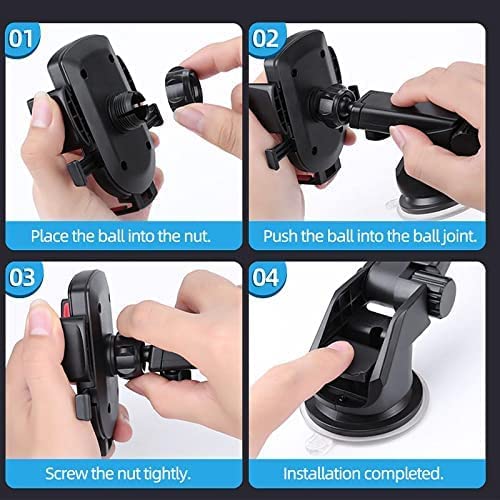 01

Place the ball into the nut.

02

Push the ball into the ball joint.

03

Screw the nut tightly.

04

Installation completed.