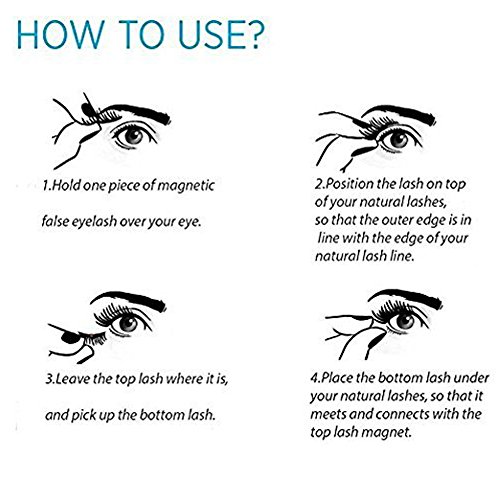 HOW TO USE?

1.Hold one piece of magnetic

false eyelash over your eye.

2.Position the lash on top of your natural lashes, so that the outer edge is in line with the edge of your natural lash line.

3.Leave the top lash where it is,

and pick up the bottom lash.

4.Place the bottom lash under your natural lashes, so that it meets and connects with the top lash magnet.