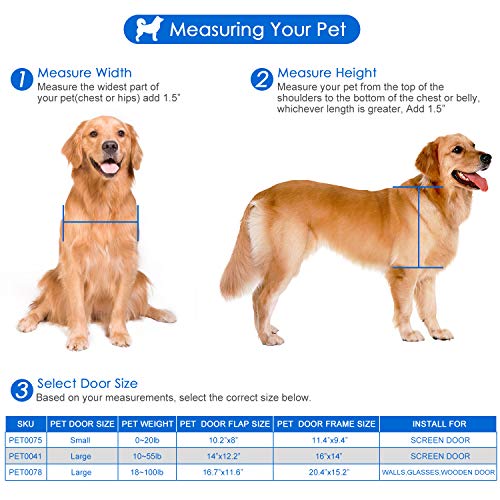 Measuring Your Pet

1 Measure Width
Measure the widest part of your pet(chest or hips) add 1.5"

2 Measure Height
Measure your pet from the top of the shoulders to the bottom of the chest or belly, whichever length is greater, Add 1.5"

3 Select Door Size
Based on your measurements, select the correct size below.

| SKU | PET DOOR SIZE | PET WEIGHT | PET DOOR FLAP SIZE | PET DOOR FRAME SIZE | INSTALL FOR |
|---|---|---|---|---|---|
| PET0075 | Small | 0~20lb | 10.2"x8" | 11.4"x9.4" | SCREEN DOOR |
| PET0041 | Large | 10~55lb | 14"x12.2" | 16"x14" | SCREEN DOOR |
| PET0078 | Large | 18~100lb | 16.7"x11.6" | 20.4"x15.2" | WALLS,GLASSES,WOODEN DOOR |