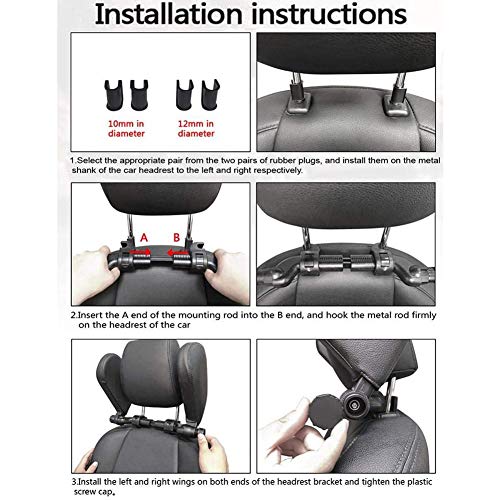 Installation instructions

10mm in diameter

12mm in diameter

1.Select the appropriate pair from the two pairs of rubber plugs, and install them on the metal shank of the car headrest to the left and right respectively.

A

B

2.Insert the A end of the mounting rod into the B end, and hook the metal rod firmly on the headrest of the car

3.Install the left and right wings on both ends of the headrest bracket and tighten the plastic screw cap.