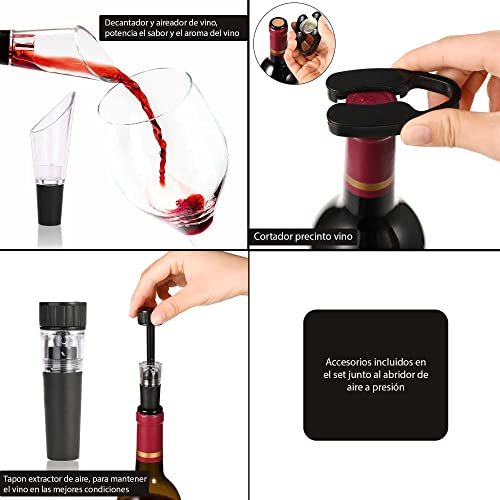 Decantador y aireador de vino, potencia el sabor y el aroma del vino

Cortador precinto vino

Tapon extractor de aire, para mantener el vino en las mejores condiciones

Accesorios incluidos en el set junto al abridor de aire a presión