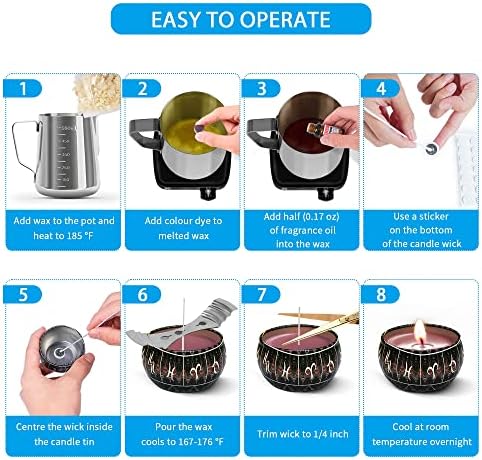 EASY TO OPERATE

1
Add wax to the pot and heat to 185 °F

2
Add colour dye to melted wax

3
Add half (0.17 oz) of fragrance oil into the wax

4
Use a sticker on the bottom of the candle wick

5
Centre the wick inside the candle tin

6
Pour the wax cools to 167-176 °F

7
Trim wick to 1/4 inch

8
Cool at room temperature overnight