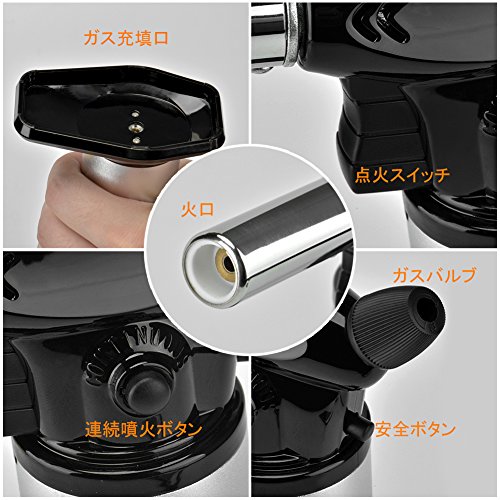 ガス充填口

点火スイッチ

火口

ガスバルブ

CONTINUOUS

連続噴火ボタン

安全ボタン