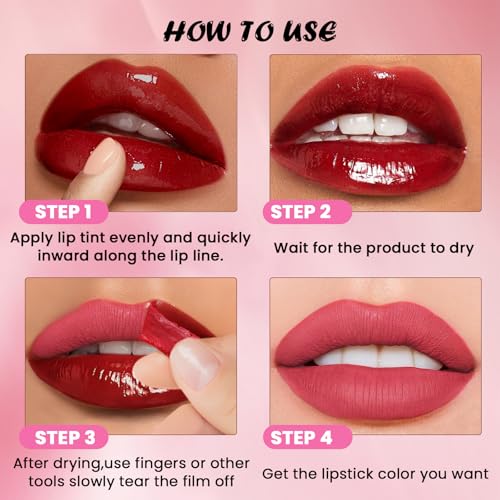 HOW TO USE

STEP 1

Apply lip tint evenly and quickly inward along the lip line.

STEP 2

Wait for the product to dry

STEP 3

After drying,use fingers or other tools slowly tear the film off

STEP 4

Get the lipstick color you want