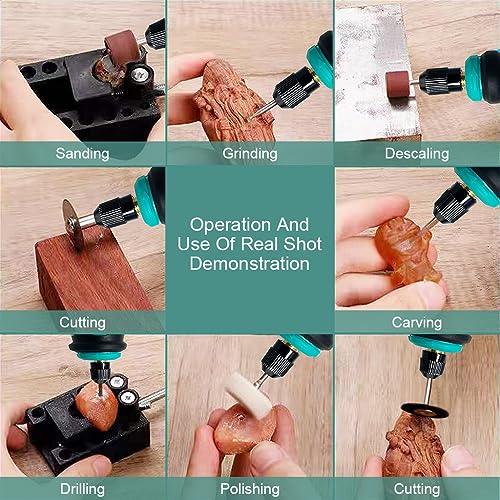 Sanding
Grinding
Descaling

Cutting

Operation And Use Of Real Shot Demonstration

Carving

Drilling
Polishing
Cutting