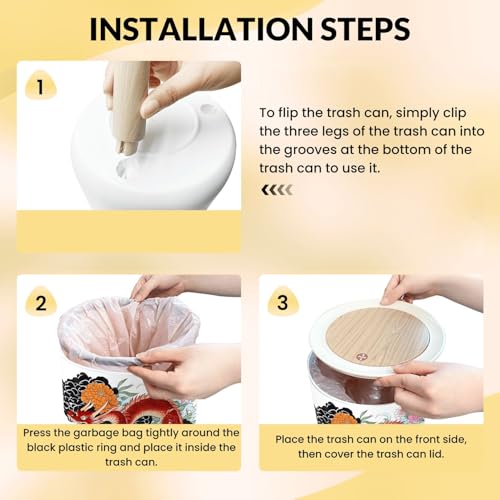 INSTALLATION STEPS

1

To flip the trash can, simply clip the three legs of the trash can into the grooves at the bottom of the trash can to use it.

2

Press the garbage bag tightly around the black plastic ring and place it inside the trash can.

3

Place the trash can on the front side, then cover the trash can lid.