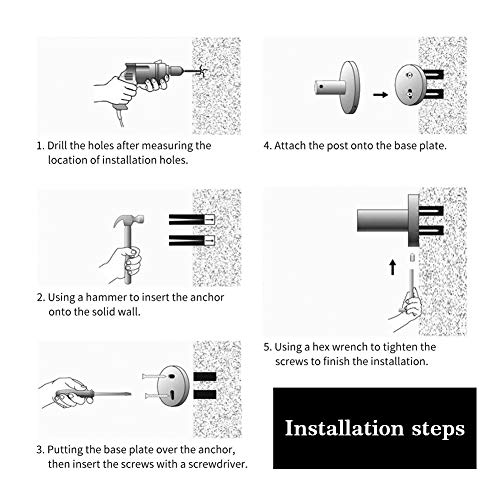 1. Drill the holes after measuring the location of installation holes.

2. Using a hammer to insert the anchor onto the solid wall.

3. Putting the base plate over the anchor, then insert the screws with a screwdriver.

4. Attach the post onto the base plate.

5. Using a hex wrench to tighten the screws to finish the installation.

Installation steps