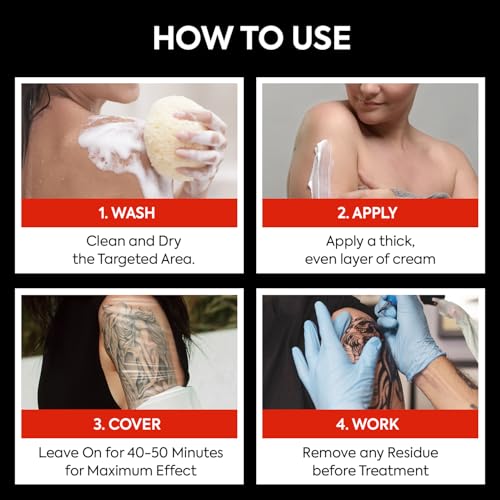 HOW TO USE

1. WASH

Clean and Dry the Targeted Area.

2. APPLY

Apply a thick, even layer of cream

3. COVER

Leave On for 40-50 Minutes for Maximum Effect

4. WORK

Remove any Residue before Treatment