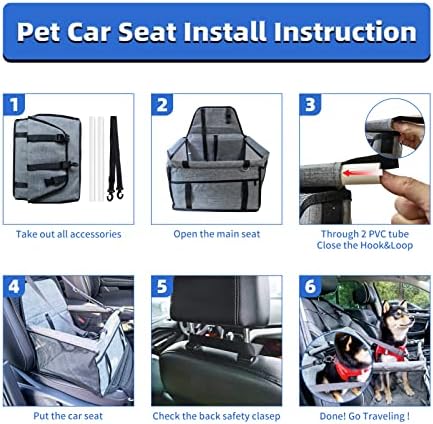 Pet Car Seat Install Instruction

1

Take out all accessories

2

Open the main seat

3

Through 2 PVC tube
Close the Hook&Loop

4

Put the car seat

5

Check the back safety clasep

6

Done! Go Traveling !