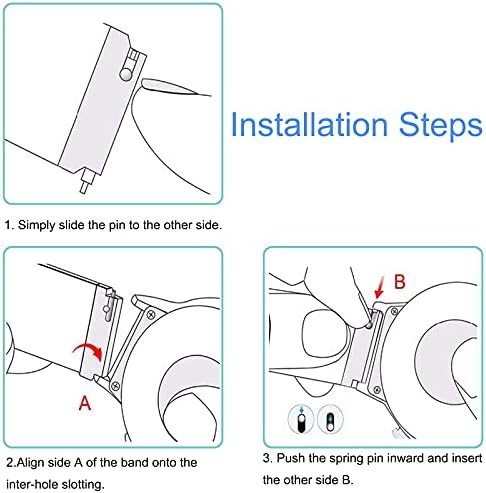 Installation Steps

1. Simply slide the pin to the other side.

A

2.Align side A of the band onto the inter-hole slotting.

B

3. Push the spring pin inward and insert the other side B.