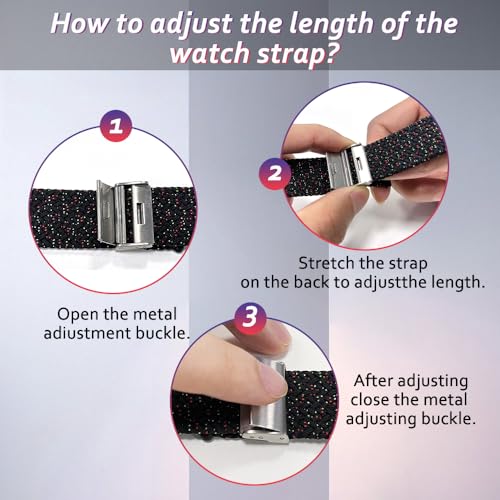 How to adjust the length of the watch strap?

1

Open the metal adiustment buckle.

2

Stretch the strap on the back to adjustthe length.

3

After adjusting close the metal adjusting buckle.