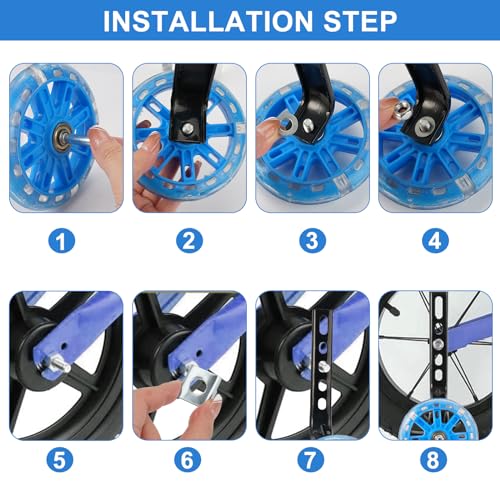 INSTALLATION STEP

1

2

3

4

5

6

7

8