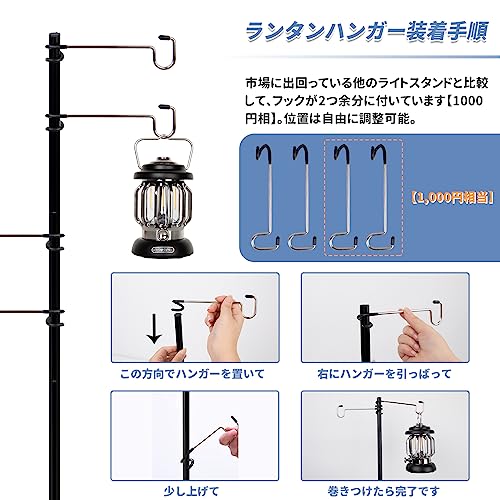 ランタンハンガー装着手順

市場に出回っている他のライトスタンドと比較して、フックが2つ余分に付いています【1000円相】。位置は自由に調整可能。

【1,000円相当】

この方向でハンガーを置いて

右にハンガーを引っぱって

少し上げて

巻きつけたら完了です