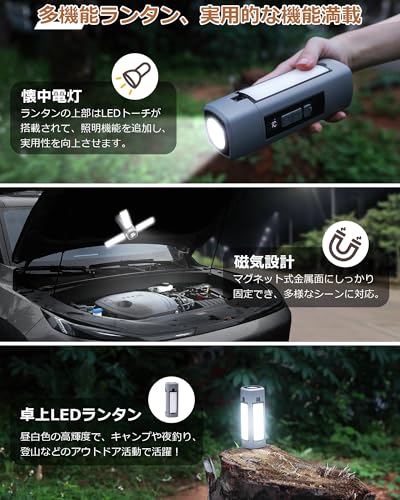 多機能ランタン、実用的な機能満載

懐中電灯
ランタンの上部はLEDトーチが搭載されて、照明機能を追加し、実用性を向上させます。

磁気設計
マグネット式金属面にしっかり固定でき、多様なシーンに対応。

卓上LEDランタン
昼白色の高輝度で、キャンプや夜釣り、登山などのアウトドア活動で活躍！