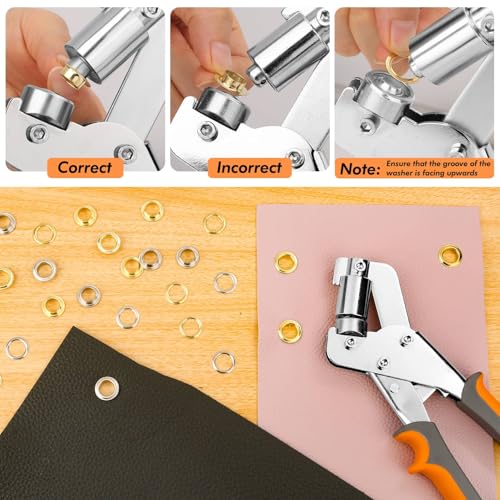 Correct

Incorrect

Note: Ensure that the groove of the washer is facing upwards