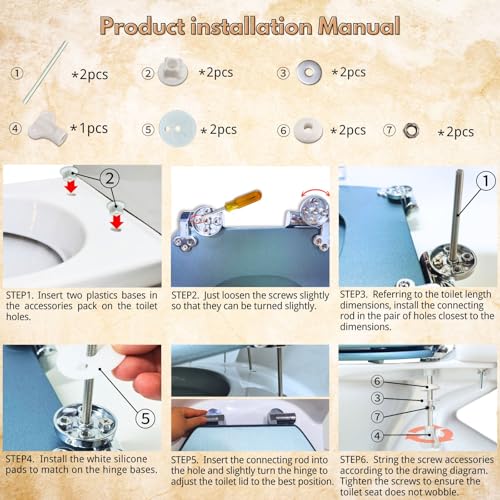 Product installation Manual

① *2pcs ② *2pcs ③ *2pcs

④ *1pcs ⑤ *2pcs ⑥ *2pcs ⑦ *2pcs

2

STEP1. Insert two plastics bases in the accessories pack on the toilet holes.

STEP2. Just loosen the screws slightly so that they can be turned slightly.

1

STEP3. Referring to the toilet length dimensions, install the connecting rod in the pair of holes closest to the dimensions.

5

STEP4. Install the white silicone pads to match on the hinge bases.

STEP5. Insert the connecting rod into the hole and slightly turn the hinge to adjust the toilet lid to the best position.

6
3
7
4

STEP6. String the screw accessories according to the drawing diagram. Tighten the screws to ensure the toilet seat does not wobble.