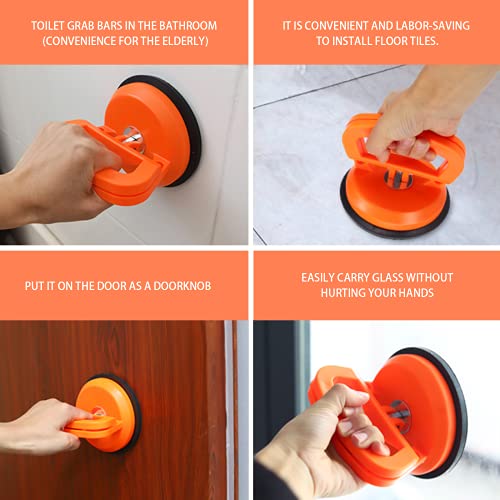 TOILET GRAB BARS IN THE BATHROOM (CONVENIENCE FOR THE ELDERLY)

IT IS CONVENIENT AND LABOR-SAVING TO INSTALL FLOOR TILES.

PUT IT ON THE DOOR AS A DOORKNOB

EASILY CARRY GLASS WITHOUT HURTING YOUR HANDS