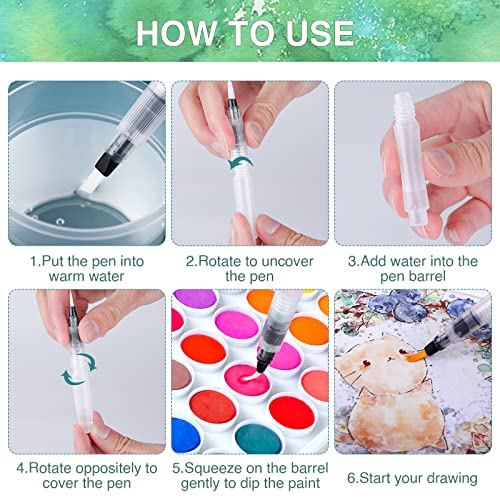 HOW TO USE

1.Put the pen into warm water

2.Rotate to uncover the pen

3.Add water into the pen barrel

4.Rotate oppositely to cover the pen

5.Squeeze on the barrel gently to dip the paint

6.Start your drawing