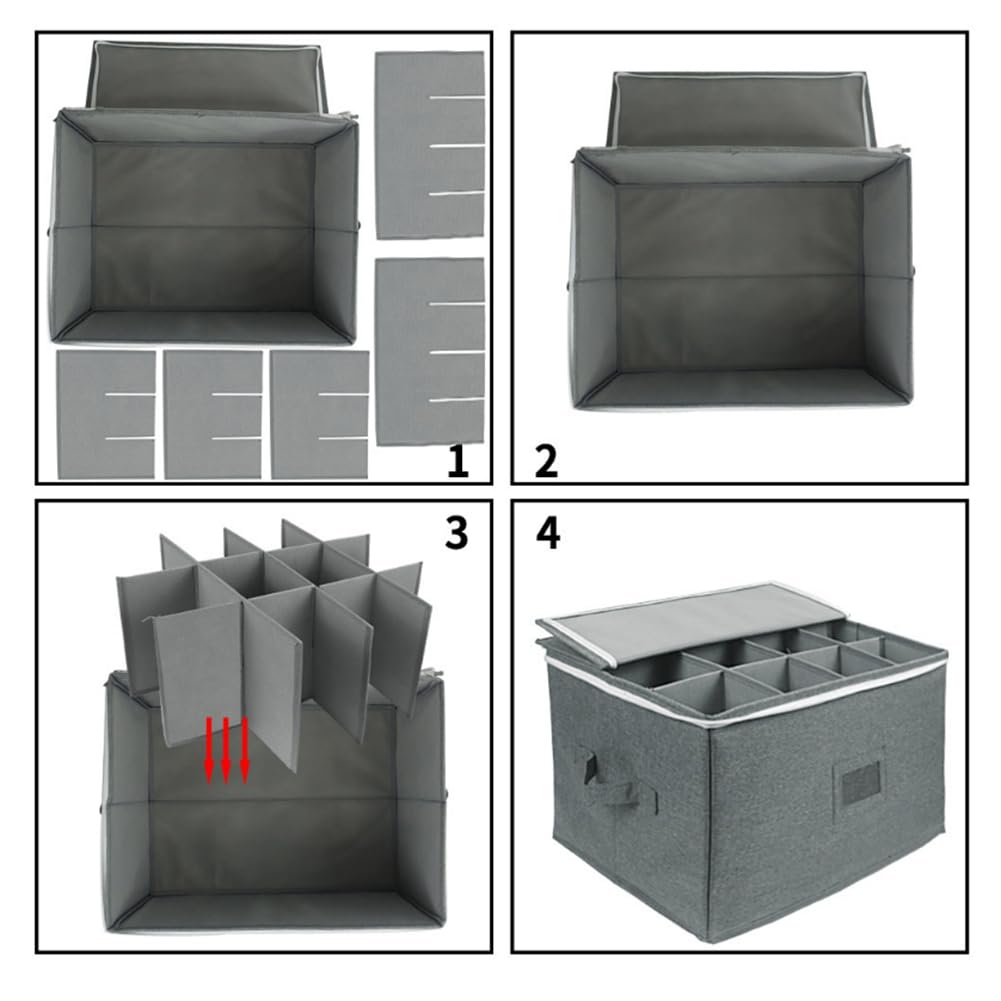 1

2

3

4