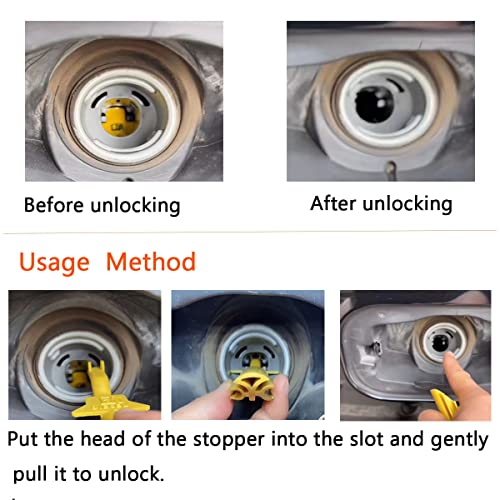 Before unlocking

After unlocking

Usage Method

Put the head of the stopper into the slot and gently pull it to unlock.