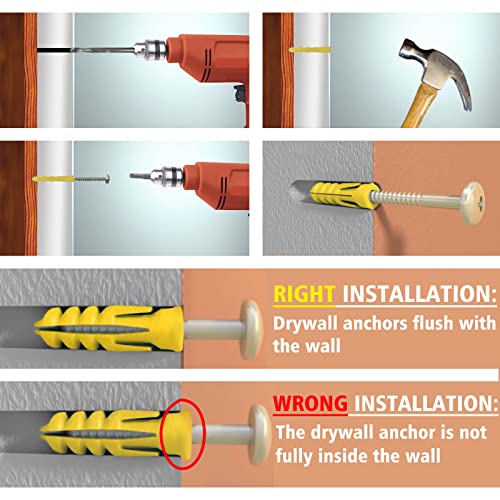 RIGHT INSTALLATION:
Drywall anchors flush with the wall

WRONG INSTALLATION:
The drywall anchor is not fully inside the wall