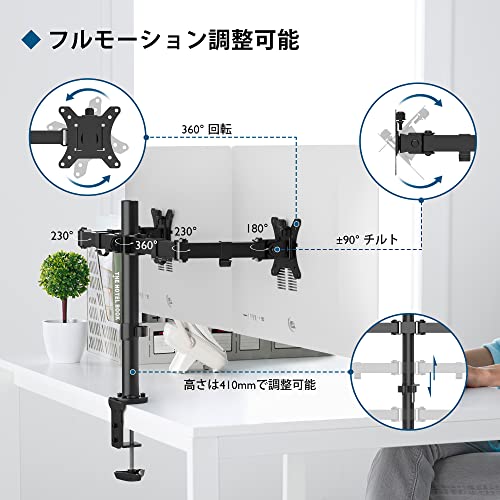 ◆ フルモーション調整可能

360° 回転

230°

360°

230°

180°

±90° チルト

THE NOVEL BOOK

高さは410mmで調整可能